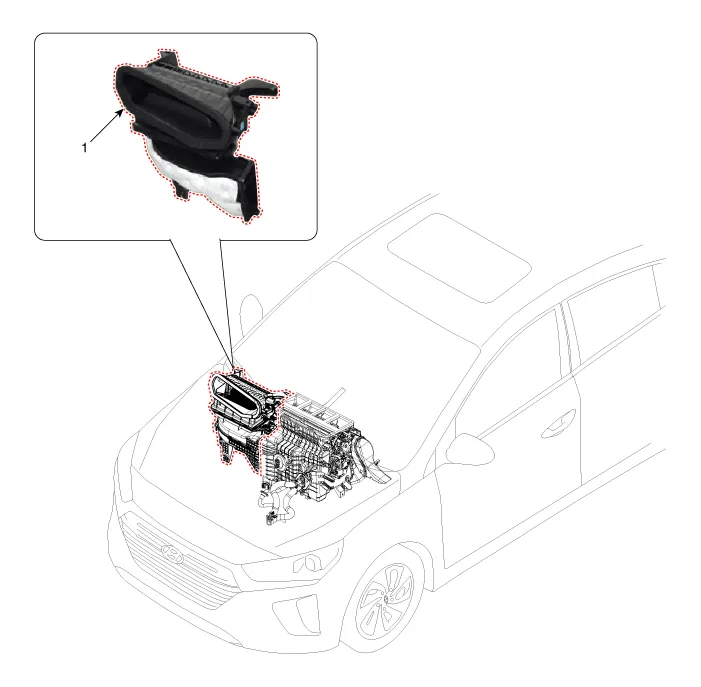 1