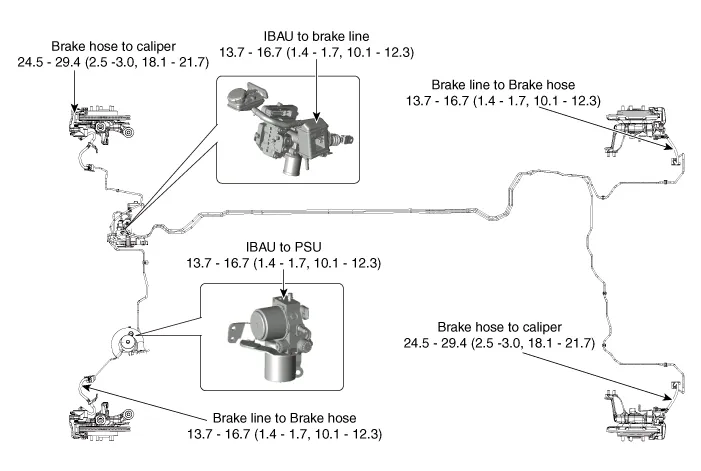 Brake hose to caliper
24.5 - 29.4 (2.5 -3.0, 18.1 - 21.7)

IBAU to brake line
13.7 - 16.7 (1.4 - 1.7, 10.1 - 12.3)

Brake line to Brake hose
13.7 - 16.7 (1.4 - 1.7, 10.1 - 12.3)

IBAU to PSU
13.7 - 16.7 (1.4 - 1.7, 10.1 - 12.3)

Brake hose to caliper
24.5 - 29.4 (2.5 -3.0, 18.1 - 21.7)

Brake line to Brake hose
13.7 - 16.7 (1.4 - 1.7, 10.1 - 12.3)