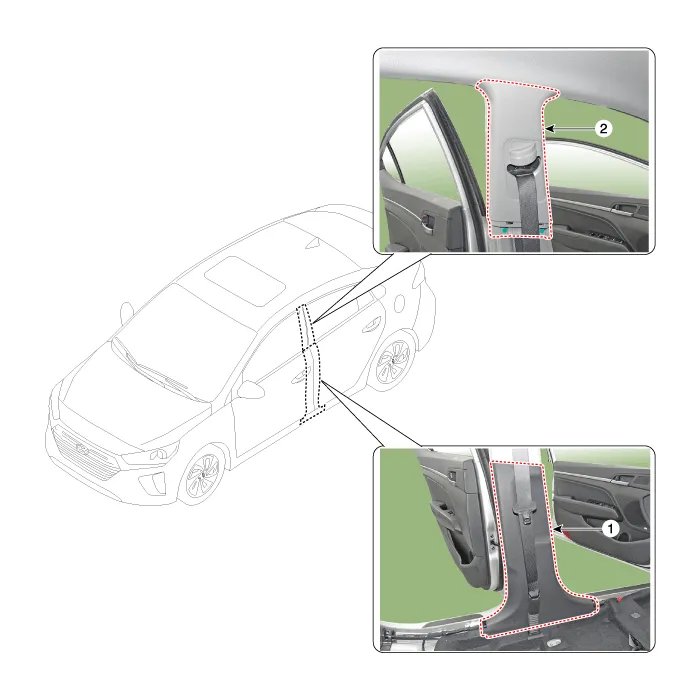 2

1