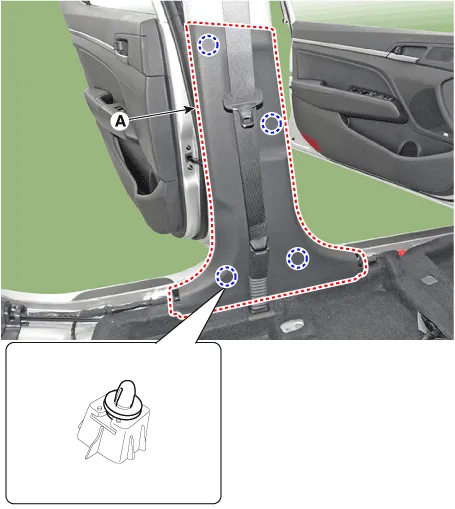 A