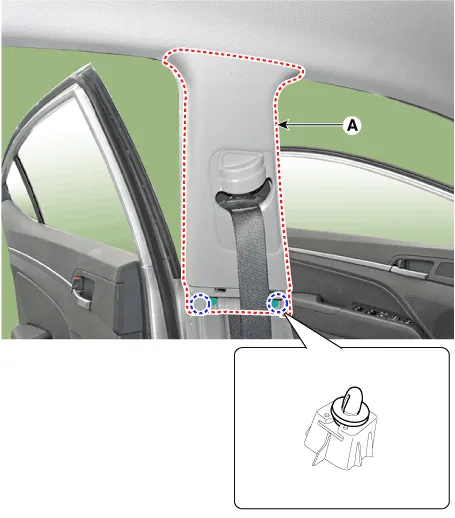 A