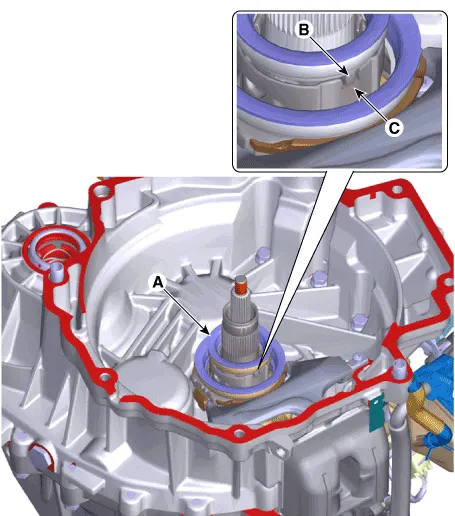 B
C
A