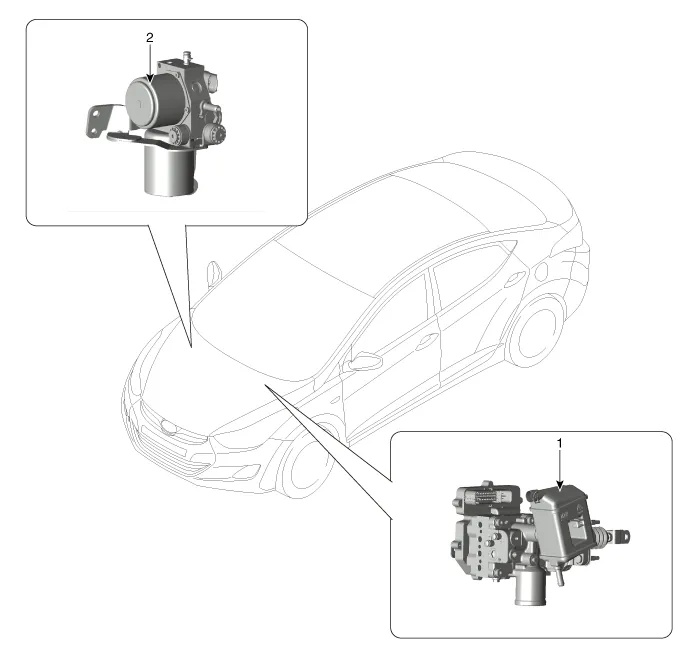 2

1