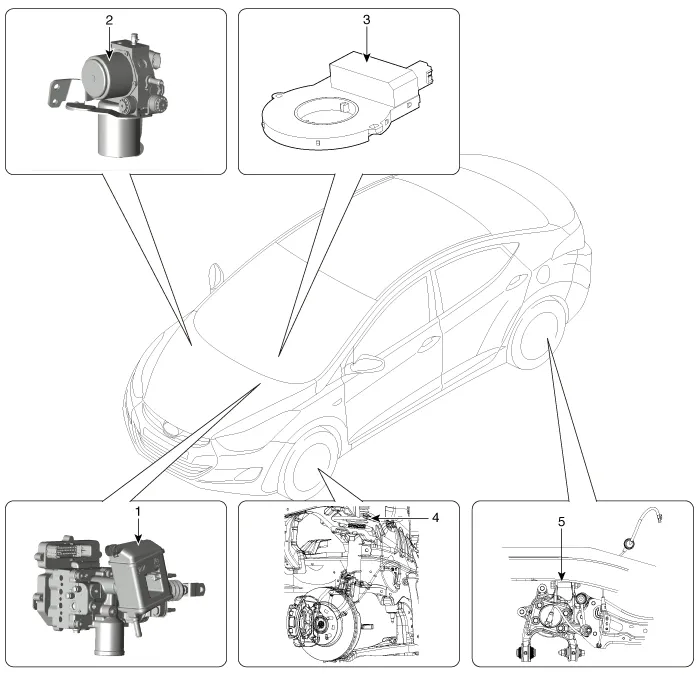 2

3

1

4

5