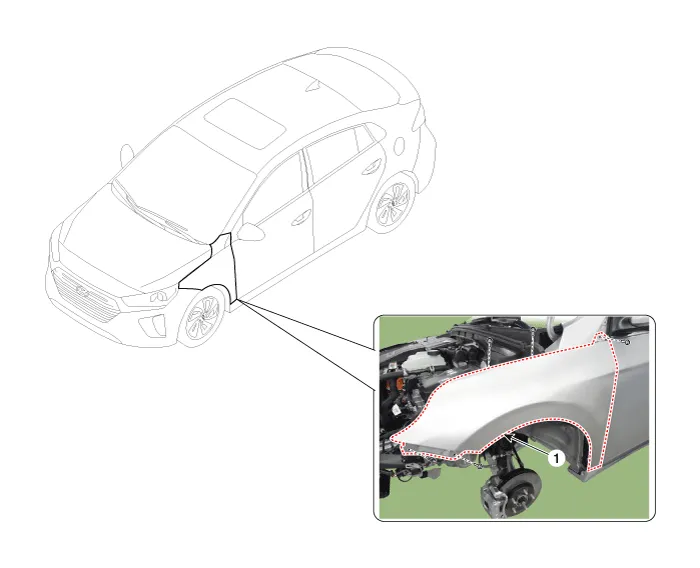 1