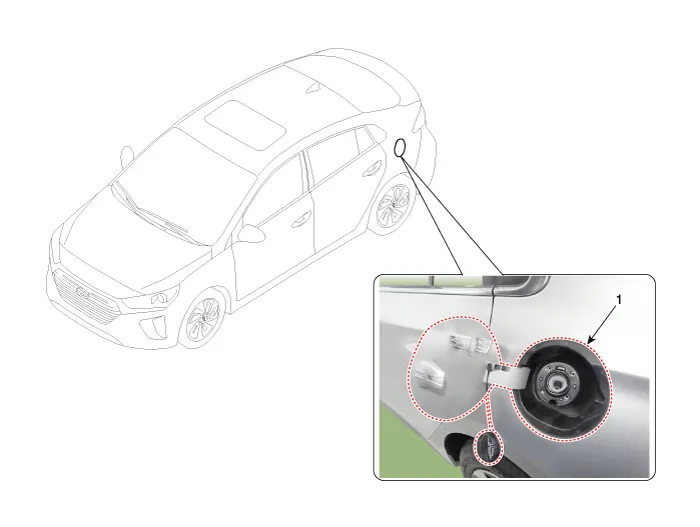 1