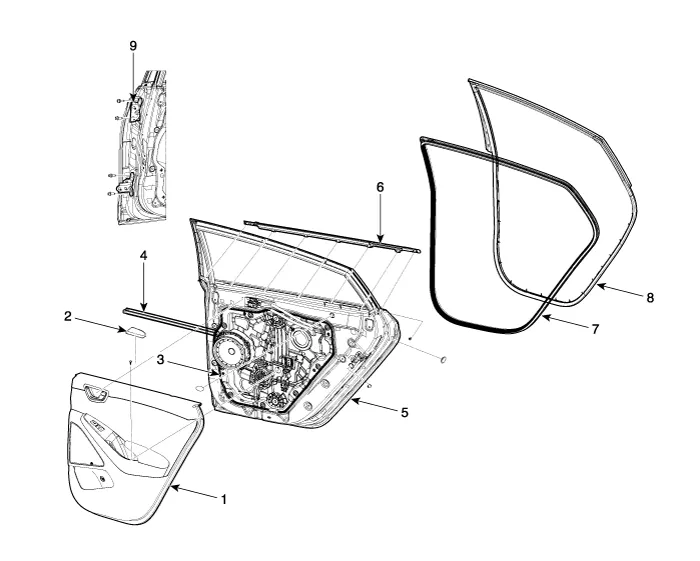 9
6
4
2
3
8
7
5
1