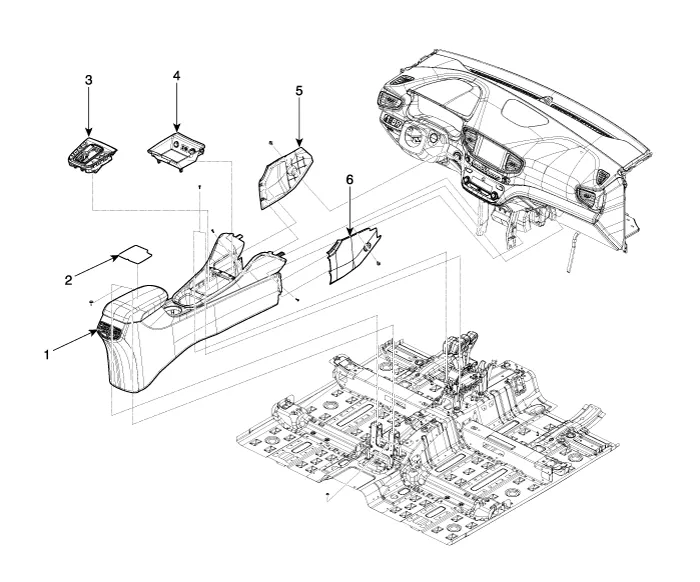 3
4
5
6
2
1