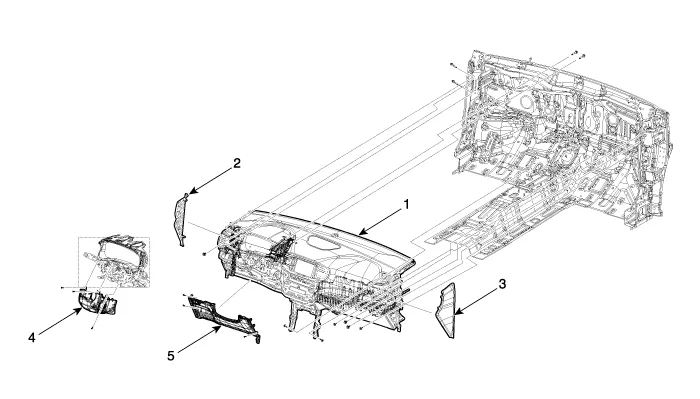 2
1
3
4
5