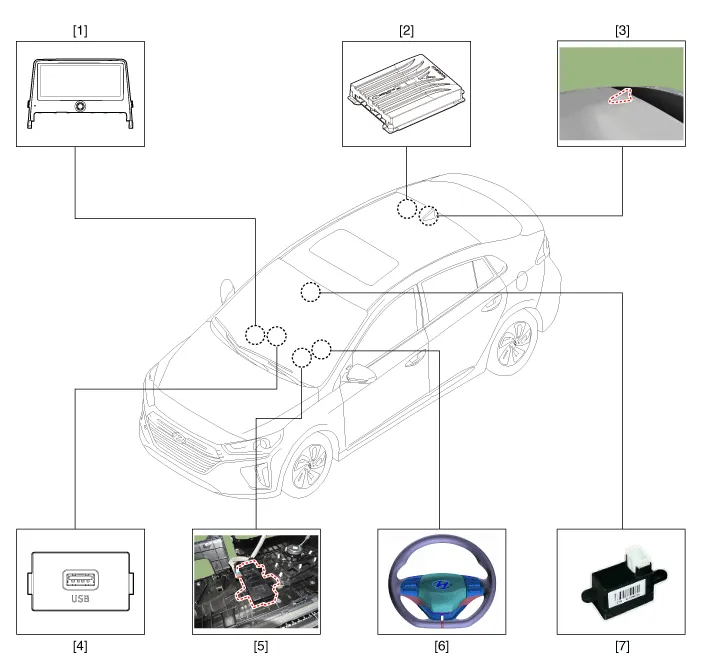 [1]

[2]

[3]

USB

[4]

[5]

[6]

[7]