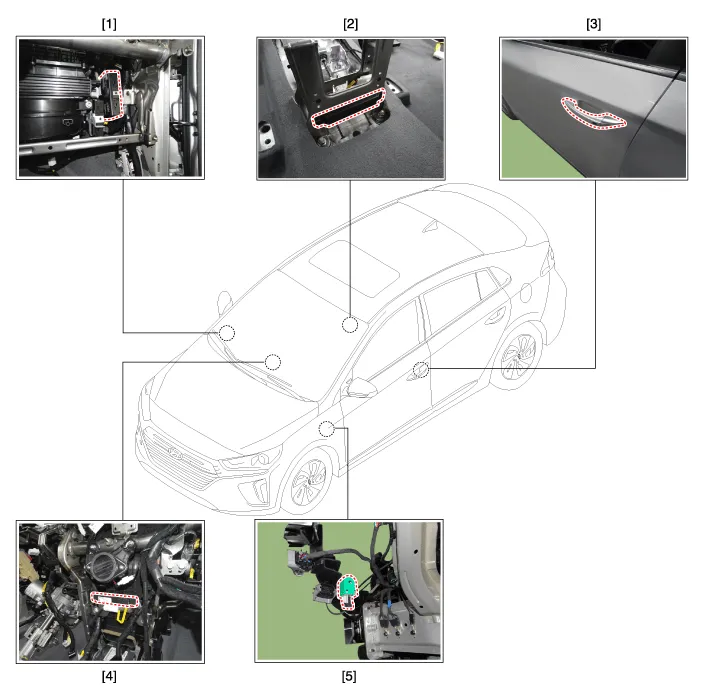 [1]

[2]

[3]

[4]

[5]