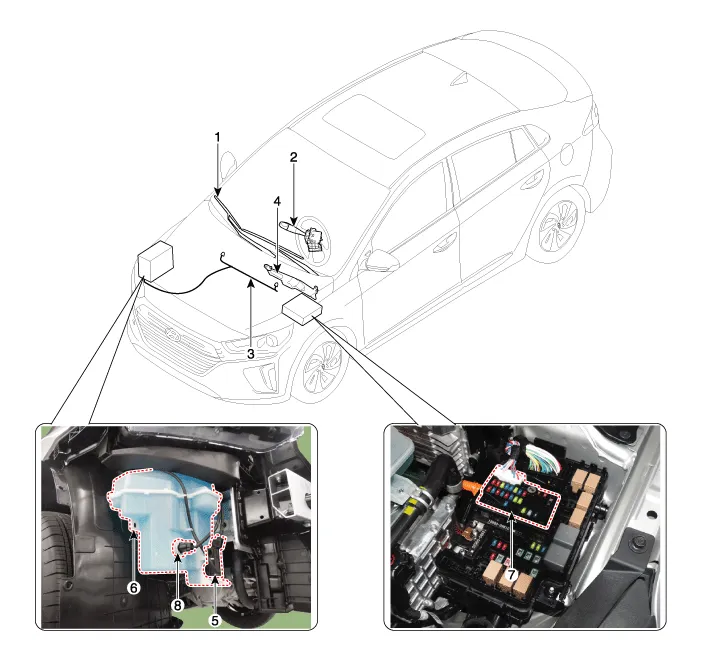 1
2
4
3
6
8
5
7