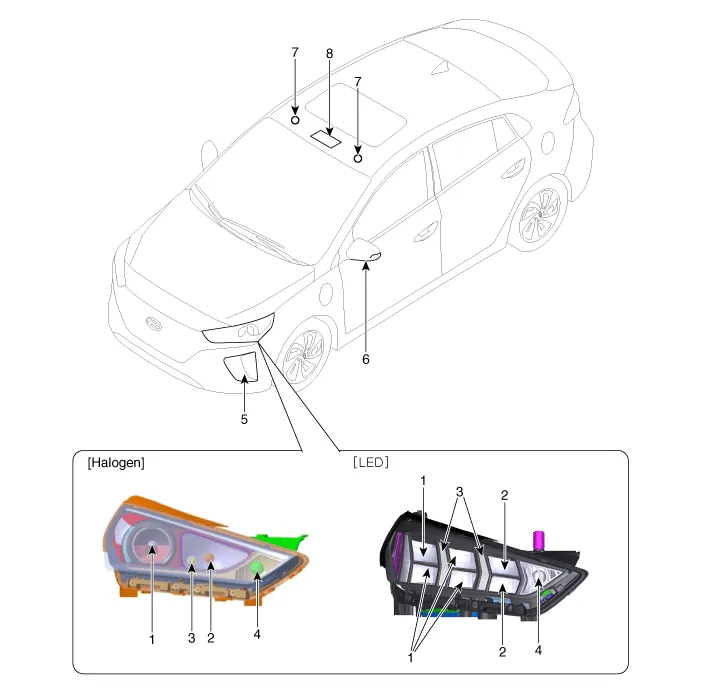 7
8
7
6
5
[Halogen]
1
3
2
4
[LED]
1
3
2
1
2
4