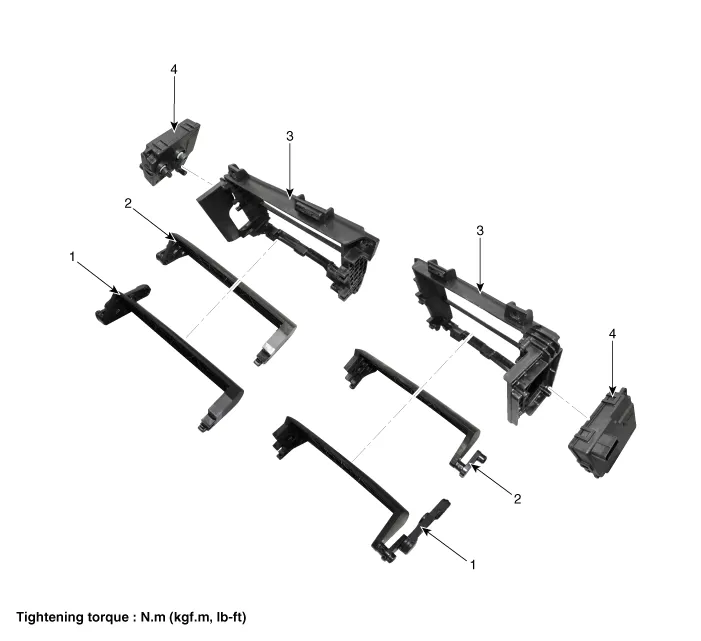 4

3

2

1

3

4

2

1

Tightening torque : N.m (kgf.m, lb-ft)