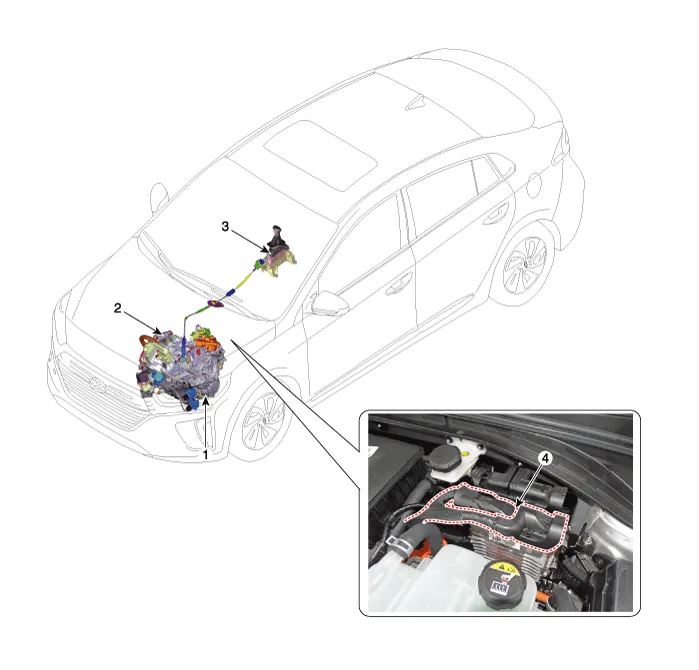 3
2
1
4