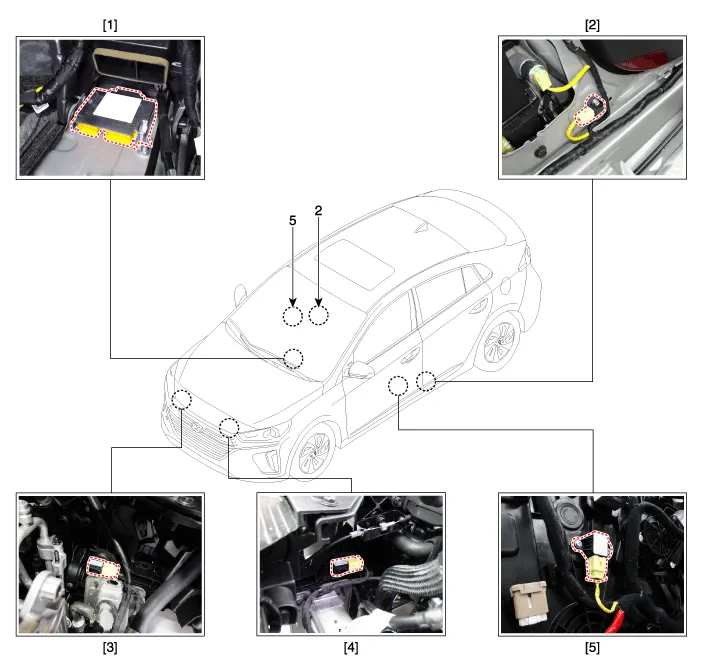 [1]

[2]

5

2

[3]

[4]

[5]