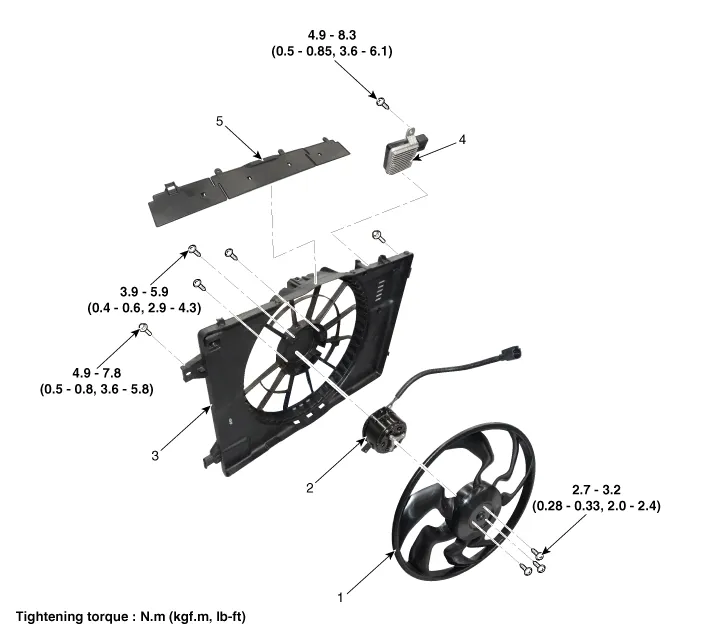 4.9 - 8.3
(0.5 - 0.85, 3.6 - 6.1)

5

4

3.9 - 5.9
(0.4 - 0.6, 2.9 - 4.3)

4.9 - 7.8
(0.5 - 0.8, 3.6 - 5.8)

3

2

2.7 - 3.2
(0.28 - 0.33, 2.0 - 2.4)

1

Tightening torque : N.m (kgf.m, lb-ft)