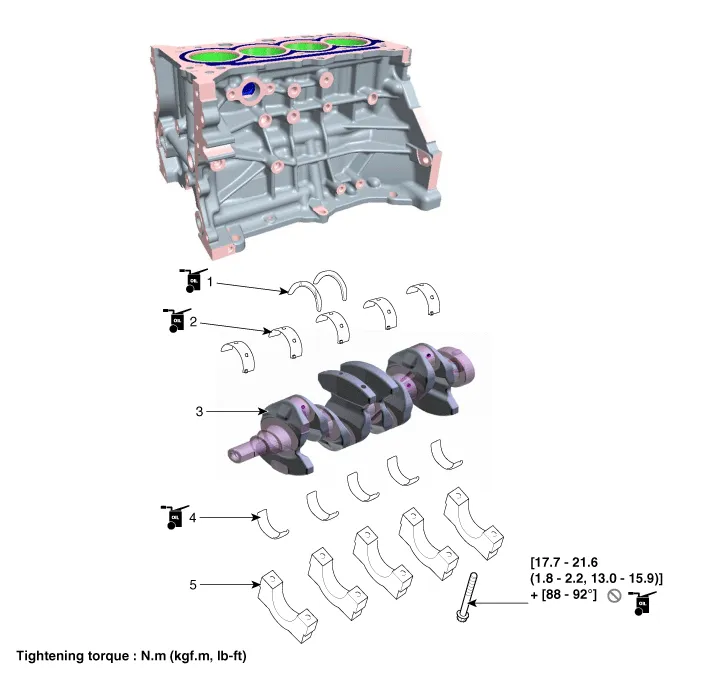 OIL 1

OIL 2

3

OIL 4

5

[17.7 - 21.6
(1.8 - 2.2, 13.0 - 15.9)]
+ [88 - 92°] OIL

Tightening torque : N.m (kgf.m, lb-ft)