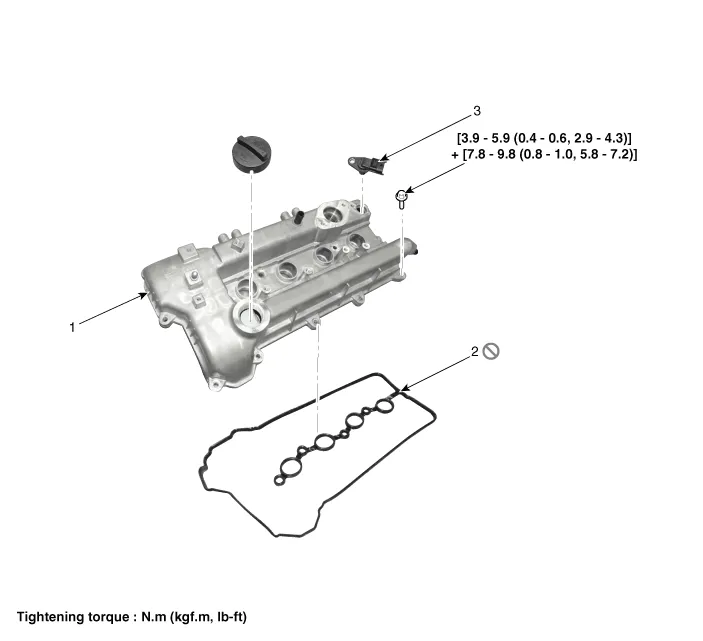 3

[3.9 - 5.9 (0.4 - 0.6, 2.9 - 4.3)]
+ [7.8 - 9.8 (0.8 - 1.0, 5.8 - 7.2)]

1

2

Tightening torque : N.m (kgf.m, lb-ft)