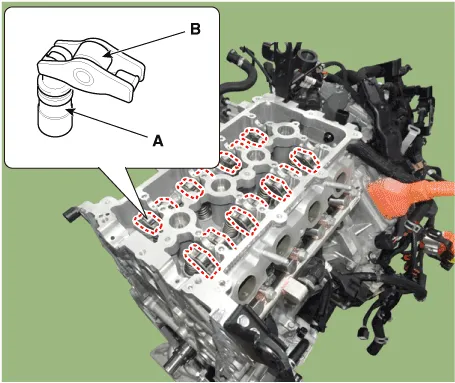 B

A