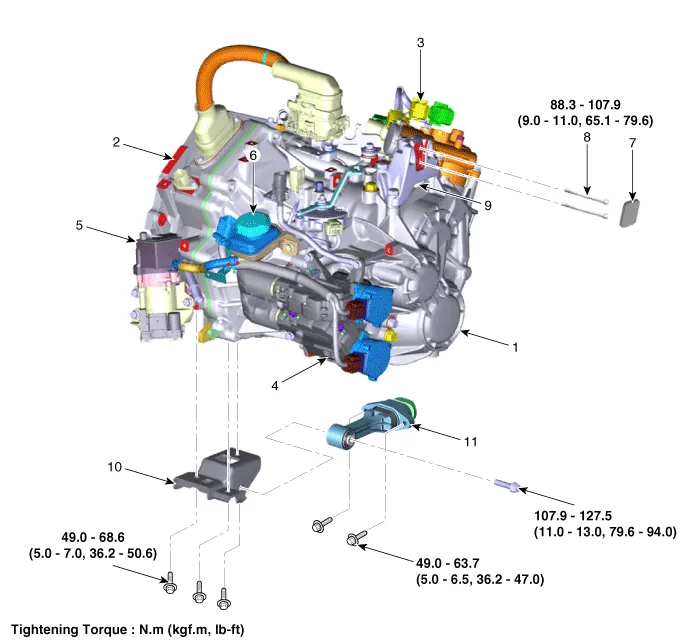 3

88.3 - 107.9
(9.0 - 11.0, 65.1 - 79.6)

8

7

2

6

9

5

1

4

11

10

107.9 - 127.5
(11.0 - 13.0, 79.6 - 94.0)

49.0 - 68.6
(5.0 - 7.0, 36.2 - 50.6)

49.0 - 63.7
(5.0 - 6.5, 36.2 - 47.0)

Tightening Torque : N.m (kgf.m, lb-ft)