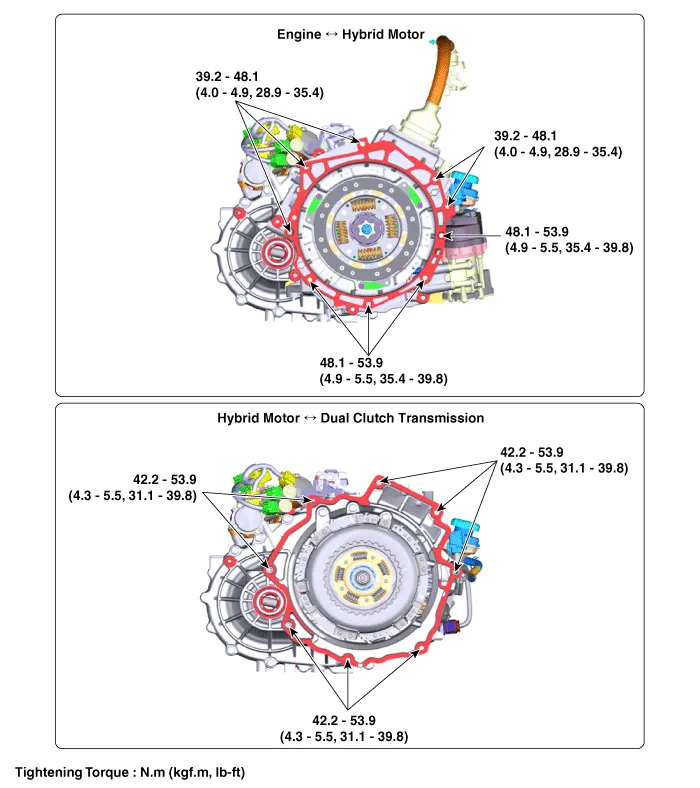 Engine ↔ Hybrid Motor

39.2 - 48.1
(4.0 - 4.9, 28.9 - 35.4)

39.2 - 48.1
(4.0 - 4.9, 28.9 - 35.4)

48.1 - 53.9
(4.9 - 5.5, 35.4 - 39.8)

48.1 - 53.9
(4.9 - 5.5, 35.4 - 39.8)

Hybrid Motor ↔ Dual Clutch Transmission

42.2 - 53.9
(4.3 - 5.5, 31.1 - 39.8)

42.2 - 53.9
(4.3 - 5.5, 31.1 - 39.8)

42.2 - 53.9
(4.3 - 5.5, 31.1 - 39.8)

Tightening Torque : N.m (kgf.m, lb-ft)