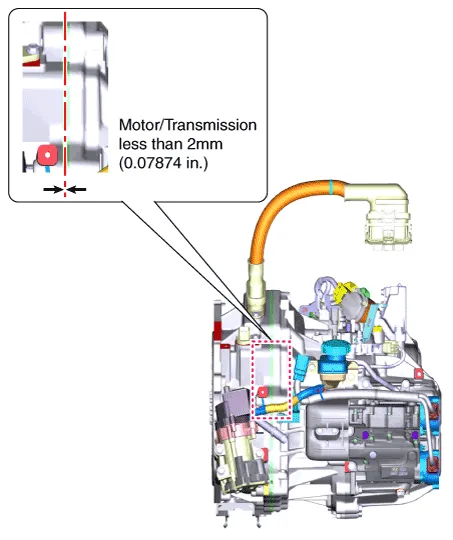 Motor/Transmission
less than 2mm
(0.07874 in.)