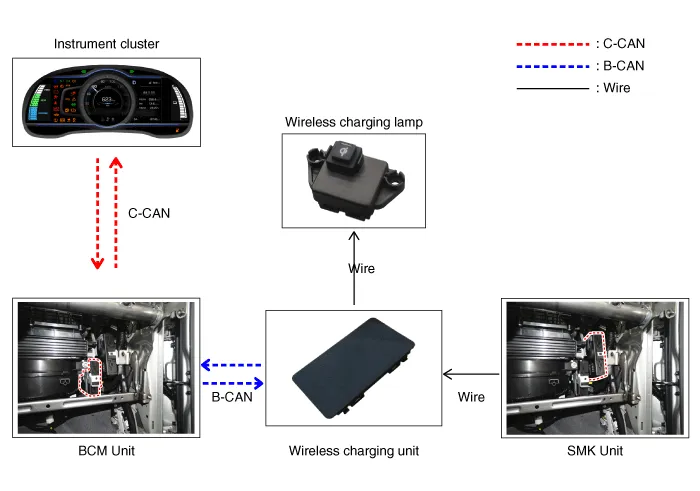 Instrument cluster

: C-CAN
: B-CAN
: Wire

Wireless charging lamp

C-CAN

Wire

B-CAN

Wire

BCM Unit

Wireless charging unit

SMK Unit