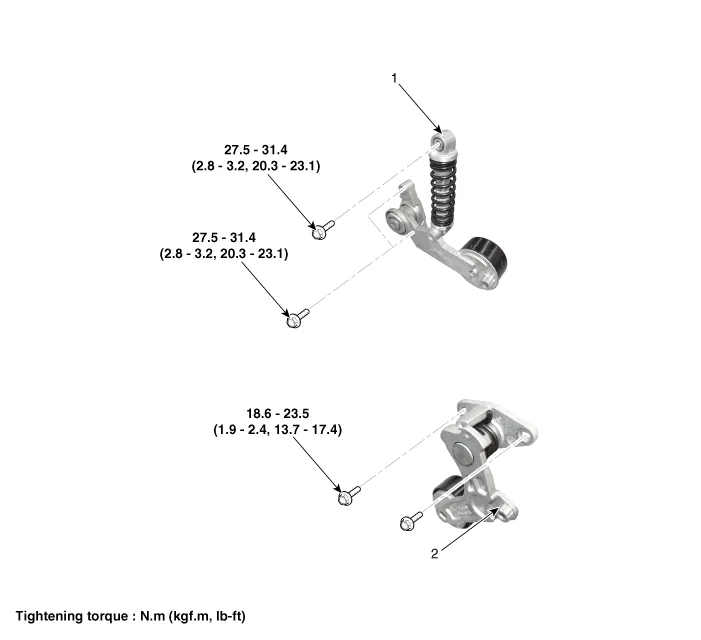 1

27.5 - 31.4
(2.8 - 3.2, 20.3 - 23.1)

27.5 - 31.4
(2.8 - 3.2, 20.3 - 23.1)

18.6 - 23.5
(1.9 - 2.4, 13.7 - 17.4)

2

Tightening torque : N.m (kgf.m, lb-ft)