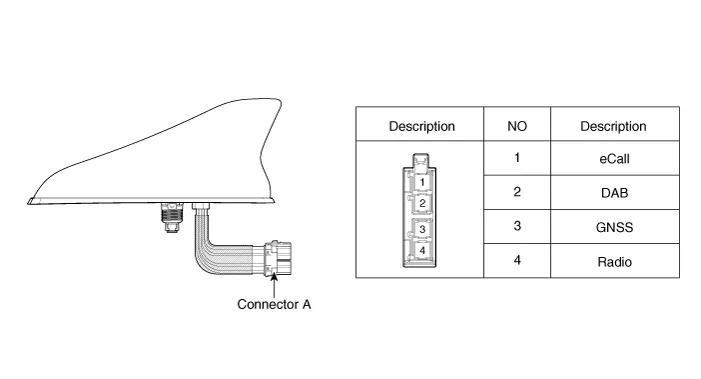 Connector A

| Description | NO | Description |
|---|---|---|
| 1 2 3 4 | 1 | eCall |
| | 2 | DAB |
| | 3 | GNSS |
| | 4 | Radio |