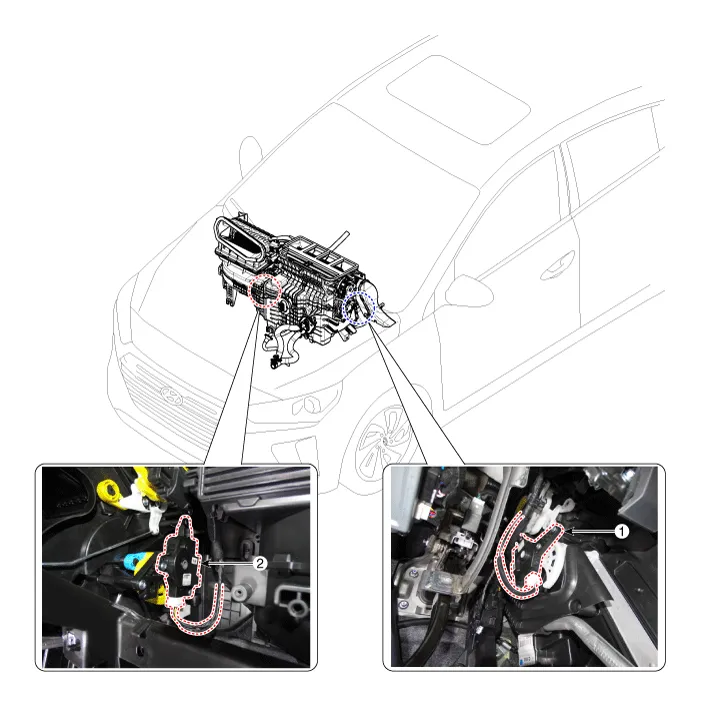 2

1