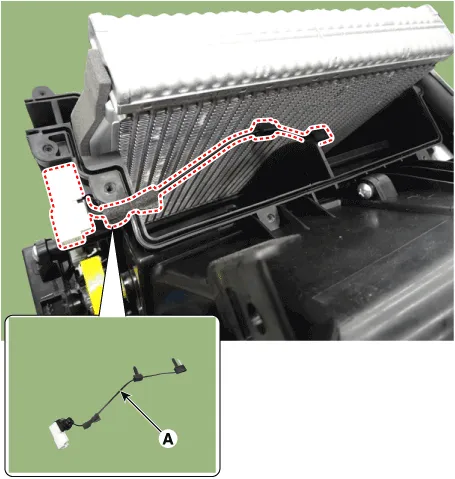 A