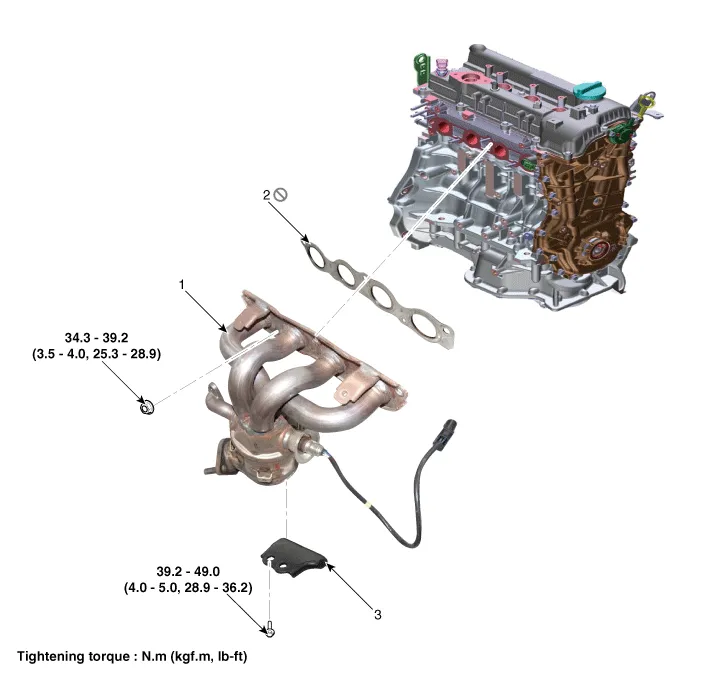 2

1

34.3 - 39.2
(3.5 - 4.0, 25.3 - 28.9)

39.2 - 49.0
(4.0 - 5.0, 28.9 - 36.2)

3

Tightening torque : N.m (kgf.m, lb-ft)