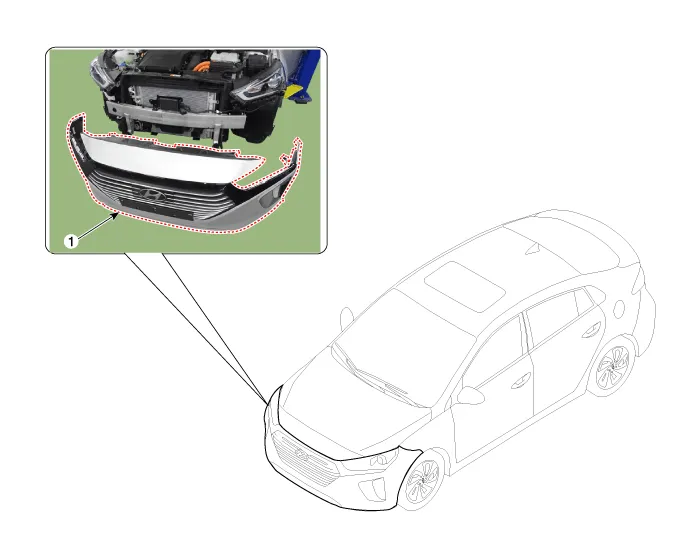 1