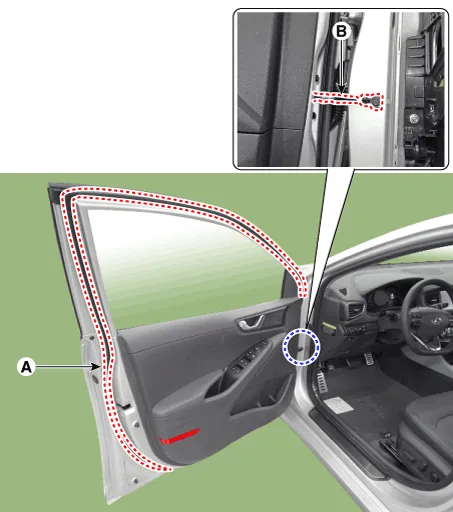 B

A