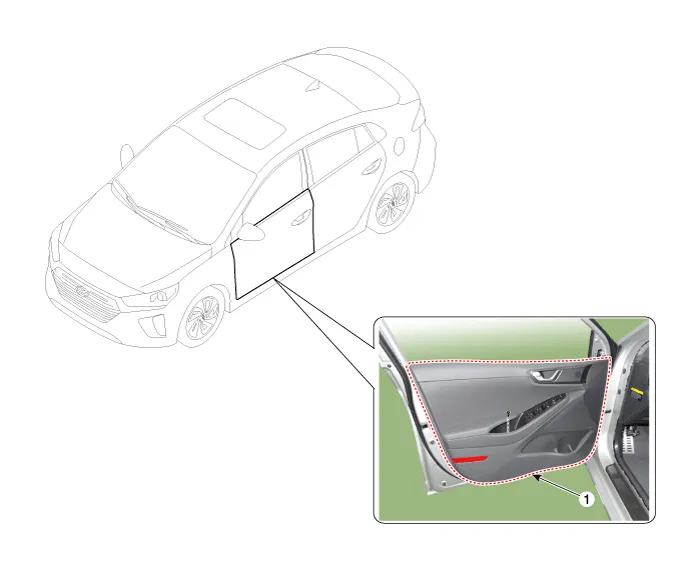 1