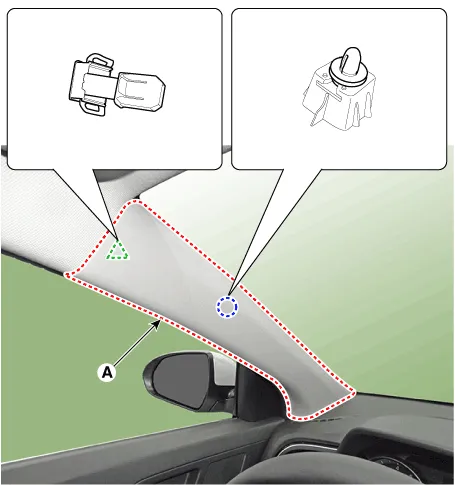 A