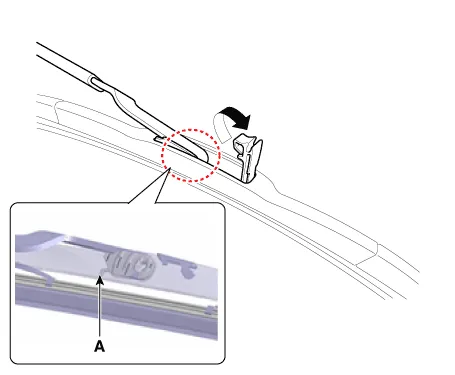 A