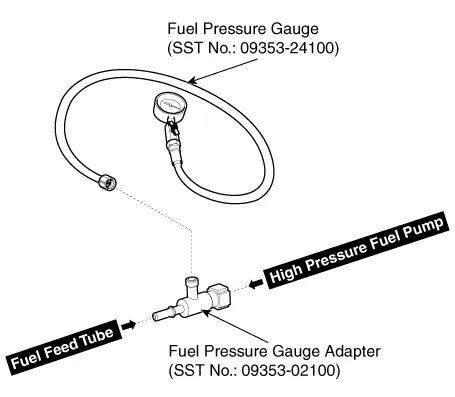 Fuel Pressure Gauge
(SST No.: 09353-24100)

High Pressure Fuel Pump

Fuel Feed Tube

Fuel Pressure Gauge Adapter
(SST No.: 09353-02100)