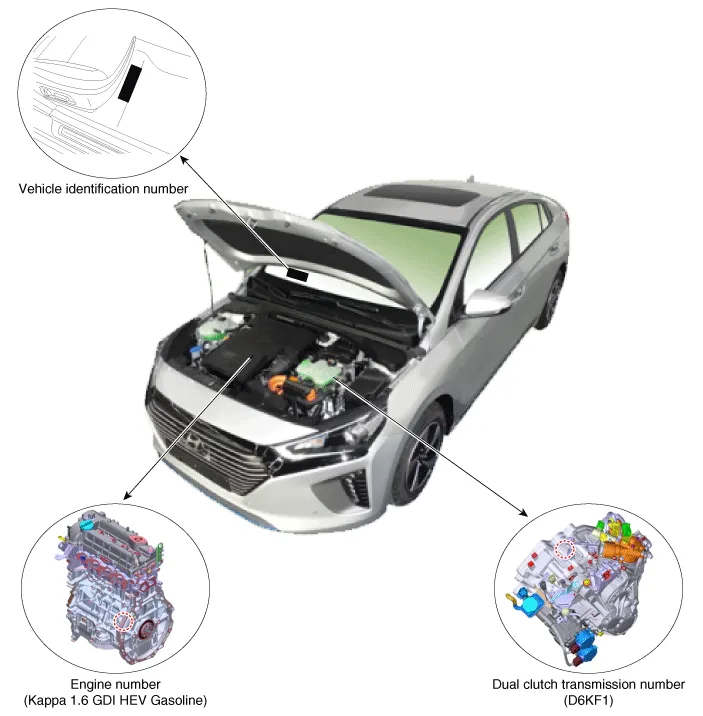 Vehicle identification number

Engine number
(Kappa 1.6 GDI HEV Gasoline)

Dual clutch transmission number
(D6KF1)