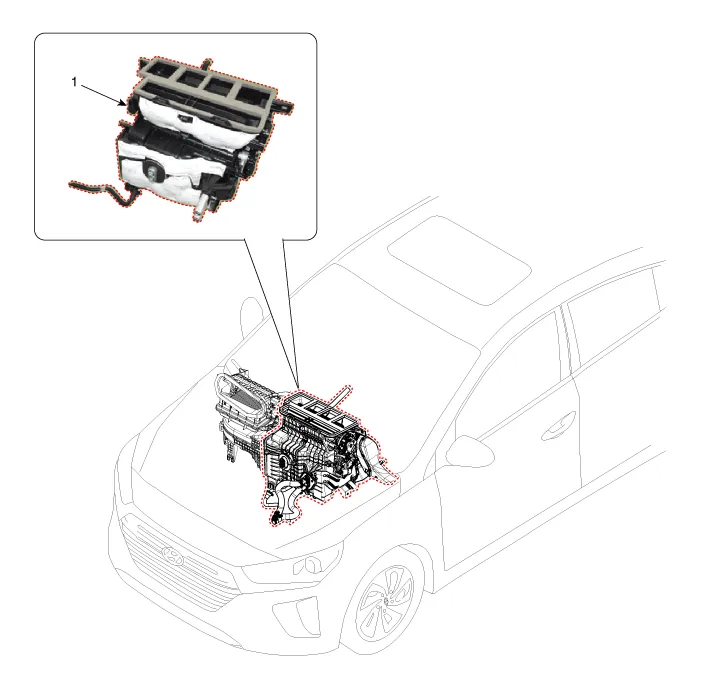 1