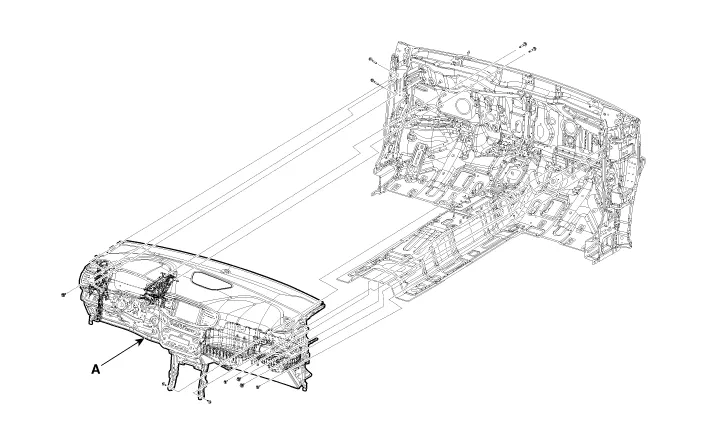 A