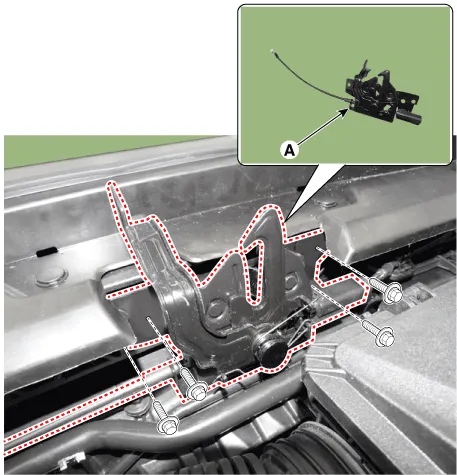 A