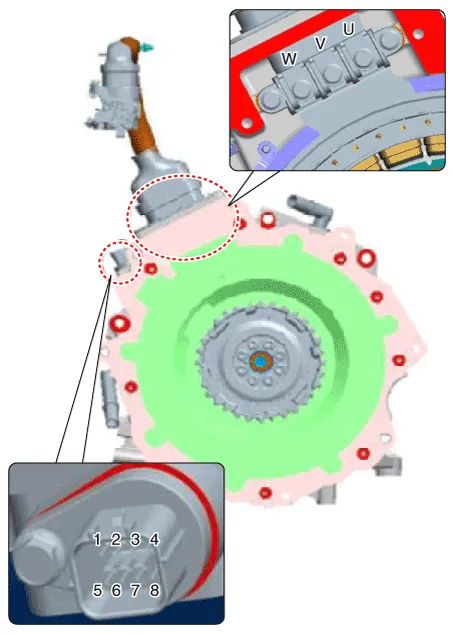 W V U

1 2 3 4
5 6 7 8