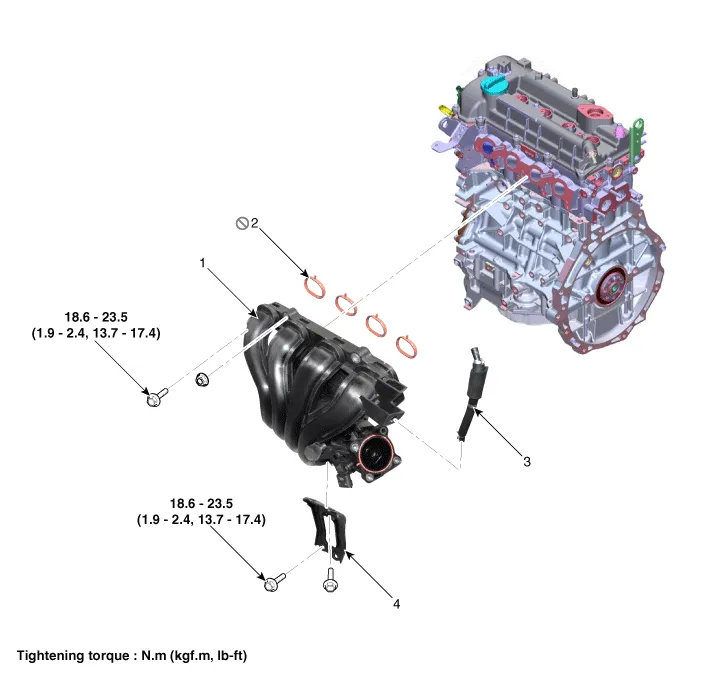 2

1

18.6 - 23.5
(1.9 - 2.4, 13.7 - 17.4)

3

18.6 - 23.5
(1.9 - 2.4, 13.7 - 17.4)

4

Tightening torque : N.m (kgf.m, lb-ft)