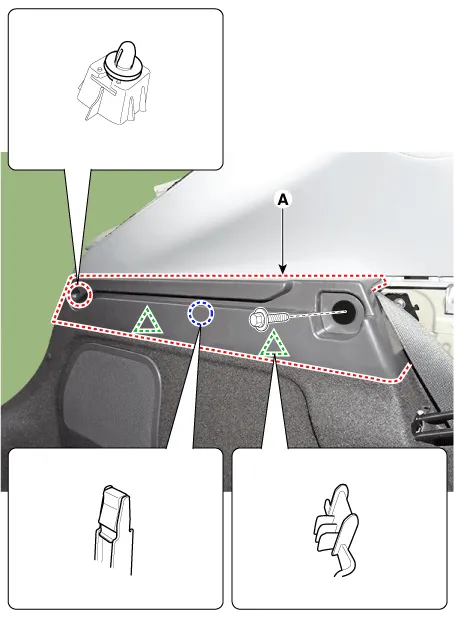 A