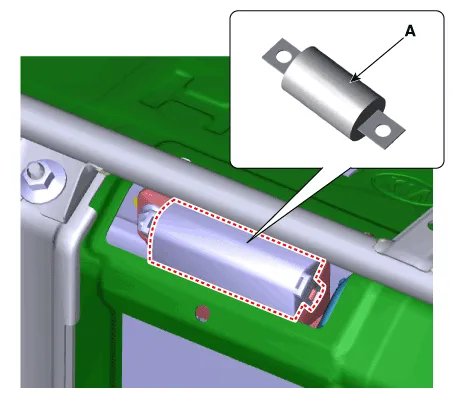 A