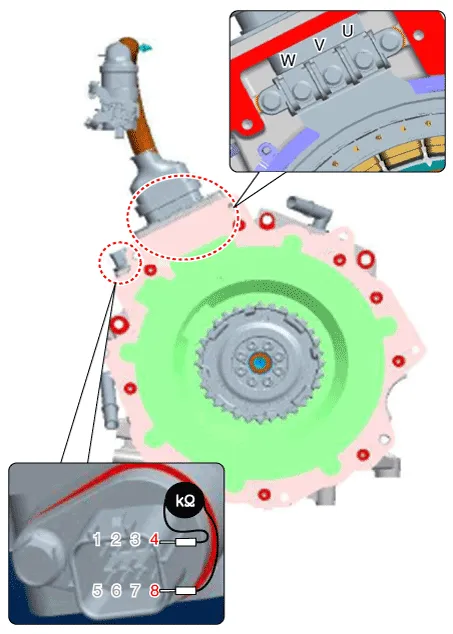 W V U

kΩ

1 2 3 4

5 6 7 8