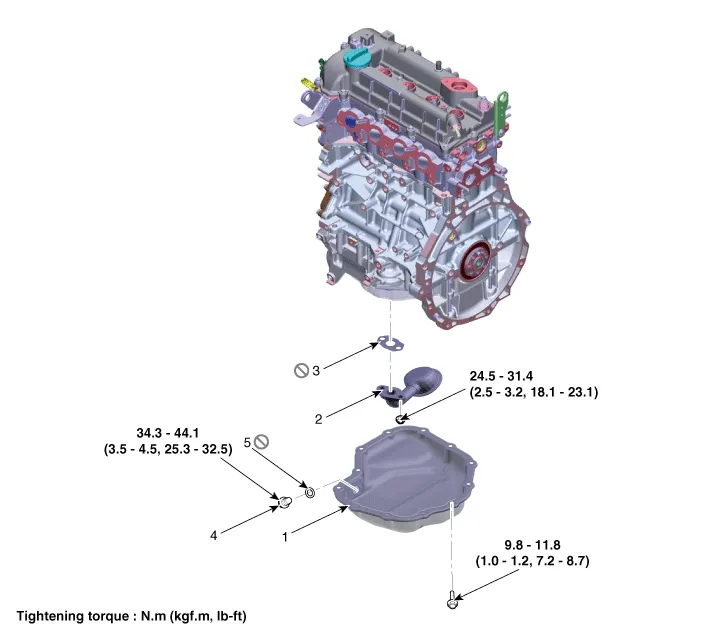 3

24.5 - 31.4
(2.5 - 3.2, 18.1 - 23.1)

2

34.3 - 44.1
(3.5 - 4.5, 25.3 - 32.5)

5

4

1

9.8 - 11.8
(1.0 - 1.2, 7.2 - 8.7)

Tightening torque : N.m (kgf.m, lb-ft)