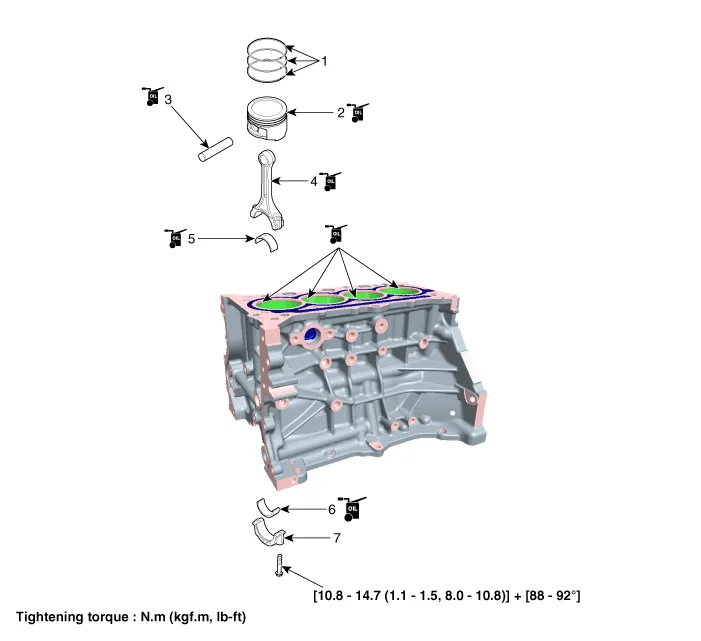 1

OIL 3

2 OIL

4 OIL

OIL 5

OIL

6 OIL

7

[10.8 - 14.7 (1.1 - 1.5, 8.0 - 10.8)] + [88 - 92°]

Tightening torque : N.m (kgf.m, lb-ft)